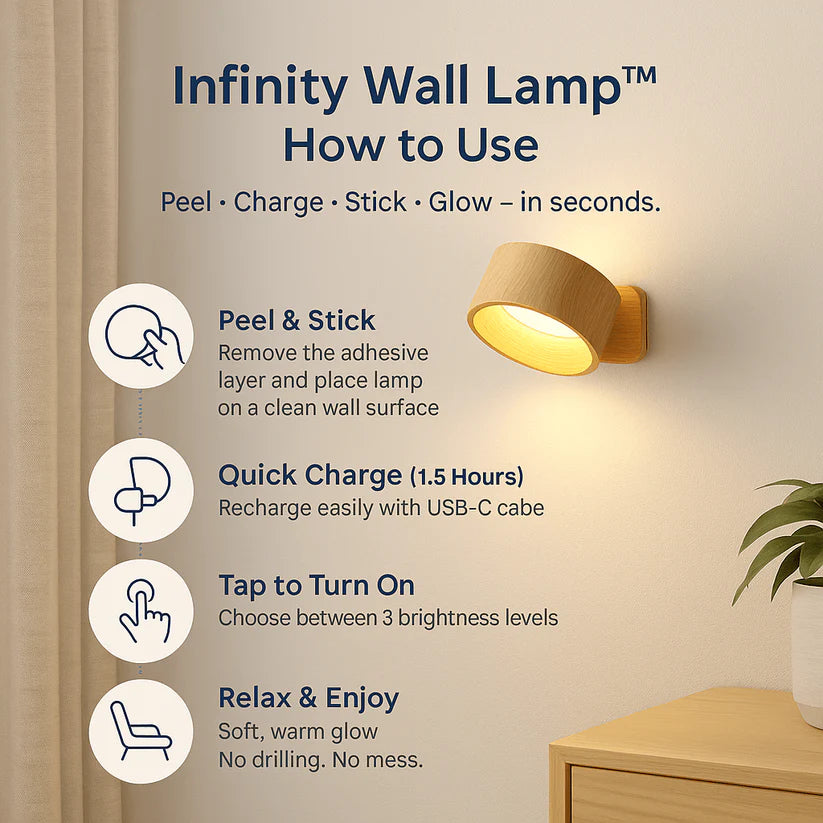 Infinity Wall Lamp™
How to Use

Peel · Charge · Stick · Glow – in seconds.

Peel & Stick
Remove the adhesive layer and place lamp on a clean wall surface

Quick Charge (1.5 Hours)
Recharge easily with USB-C cabe

Tap to Turn On
Choose between 3 brightness levels

Relax & Enjoy
Soft, warm glow
No drilling. No mess.